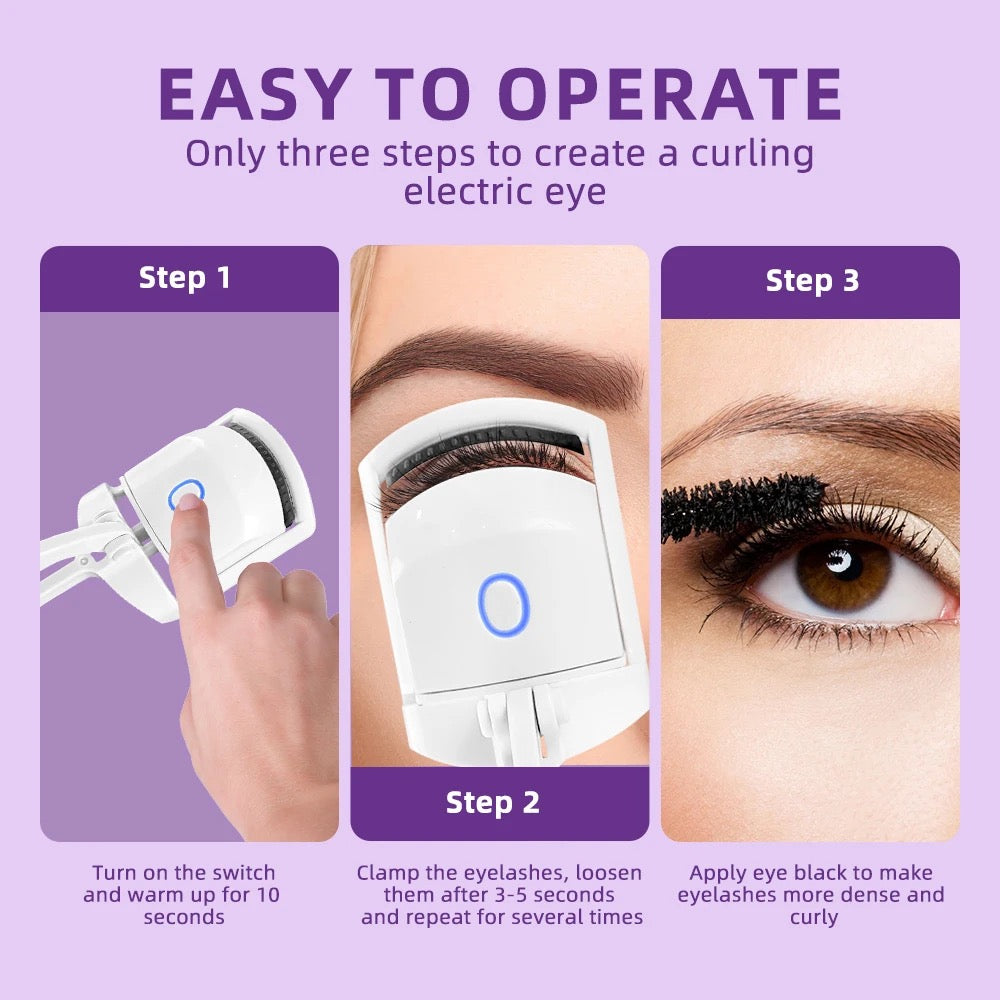 EASY TO OPERATE
Only three steps to create a curling electric eye

Step 1

Turn on the switch and warm up for 10 seconds

Step 2

Clamp the eyelashes, loosen them after 3-5 seconds and repeat for several times

Step 3

Apply eye black to make eyelashes more dense and curly